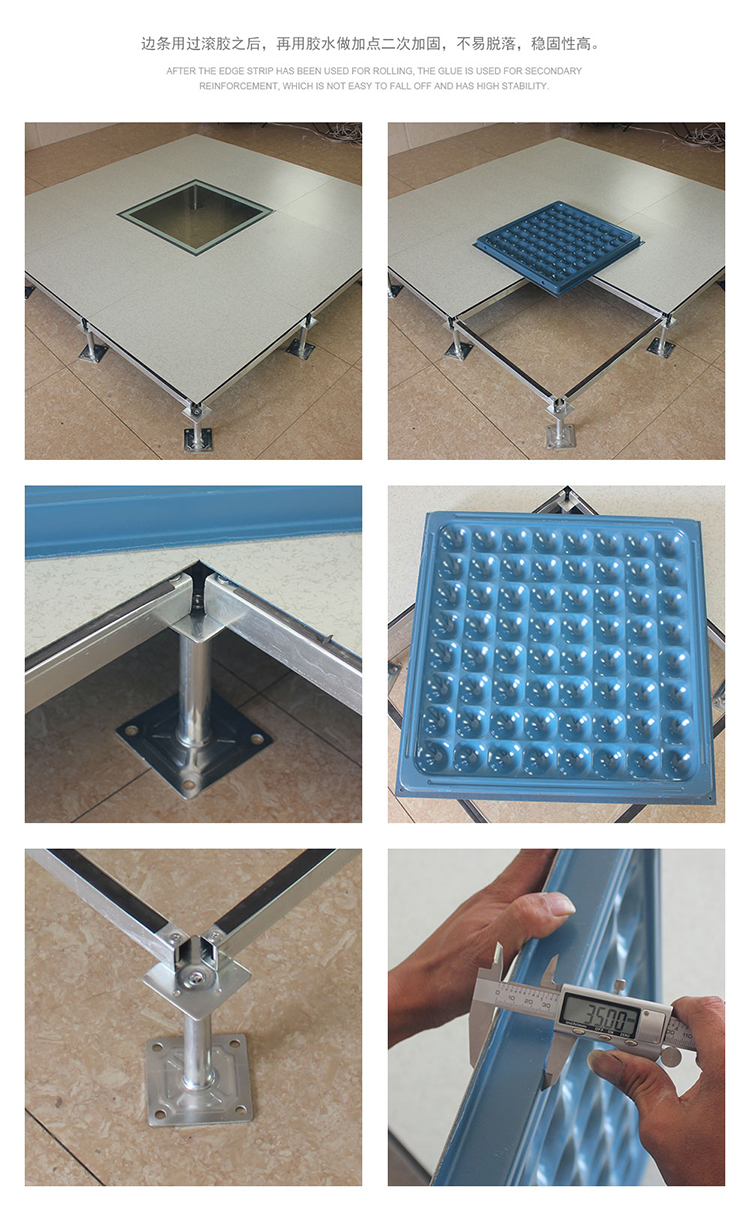 边条用过滚胶之后，再用胶水做加点二次加固，不易脱落，稳固性高。

AFTER THE EDGE STRIP HAS BEEN USED FOR ROLLING, THE GLUE IS USED FOR SECONDARY REINFORCEMENT, WHICH IS NOT EASY TO FALL OFF AND HAS HIGH STABILITY.

35.00